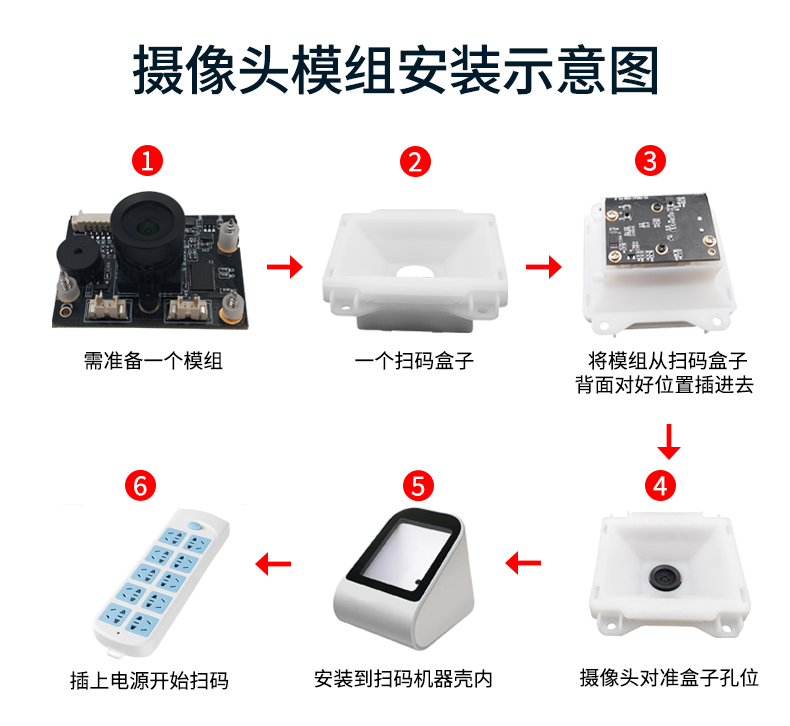 摄像头模组安装示意图

1
需准备一个模组

2
一个扫码盒子

3
将模组从扫码盒子背面对好位置插进去

4
摄像头对准盒子孔位

5
安装到扫码机器壳内

6
插上电源开始扫码